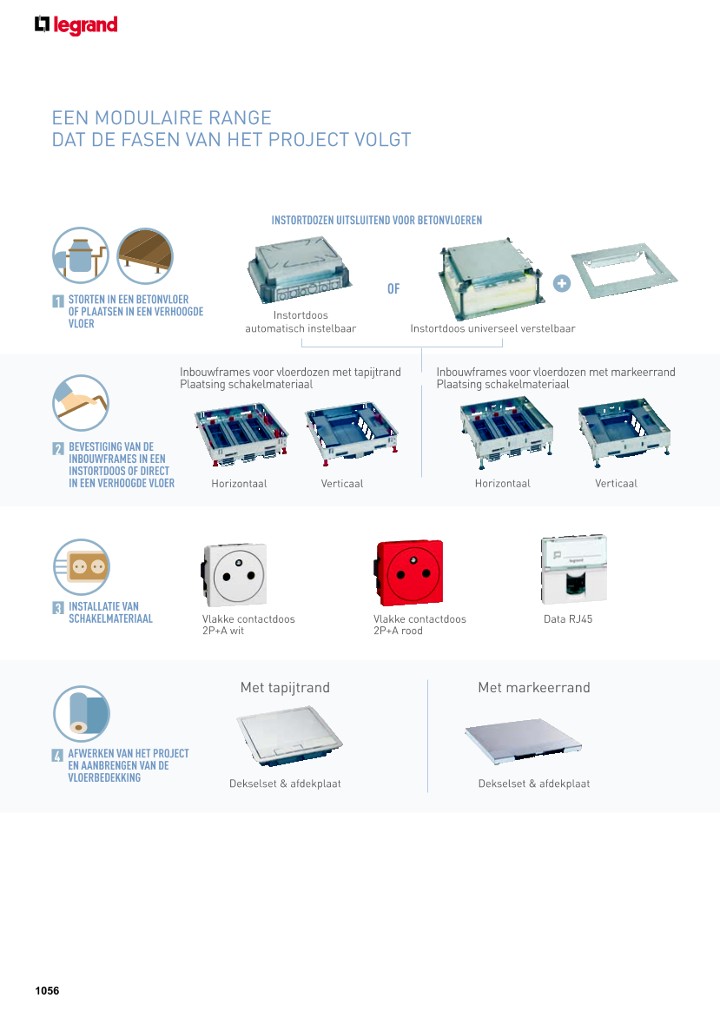 legrand

EEN MODULAIRE RANGE
DAT DE FASEN VAN HET PROJECT VOLGT

INSTORTDOZEN UITSLUITEND VOOR BETONVLOEREN

1 STORTEN IN EEN BETONVLOER OF PLAATSEN IN EEN VERHOOGDE VLOER

Instortdoos automatisch instelbaar

OF

Instortdoos universeel verstelbaar

2 BEVESTIGING VAN DE INBOUWFRAMES IN EEN INSTORTDOOS OF DIRECT IN EEN VERHOOGDE VLOER

Inbouwframes voor vloerdozen met tapijtrand
Plaatsing schakelmateriaal

Horizontaal

Verticaal

Inbouwframes voor vloerdozen met markeerrand
Plaatsing schakelmateriaal

Horizontaal

Verticaal

3 INSTALLATIE VAN SCHAKELMATERIAAL

Vlakke contactdoos 2P+A wit

Vlakke contactdoos 2P+A rood

Data RJ45

4 AFWERKEN VAN HET PROJECT EN AANBRENGEN VAN DE VLOERBEDEKKING

Met tapijtrand

Dekselset & afdekplaat

Met markeerrand

Dekselset & afdekplaat

1056