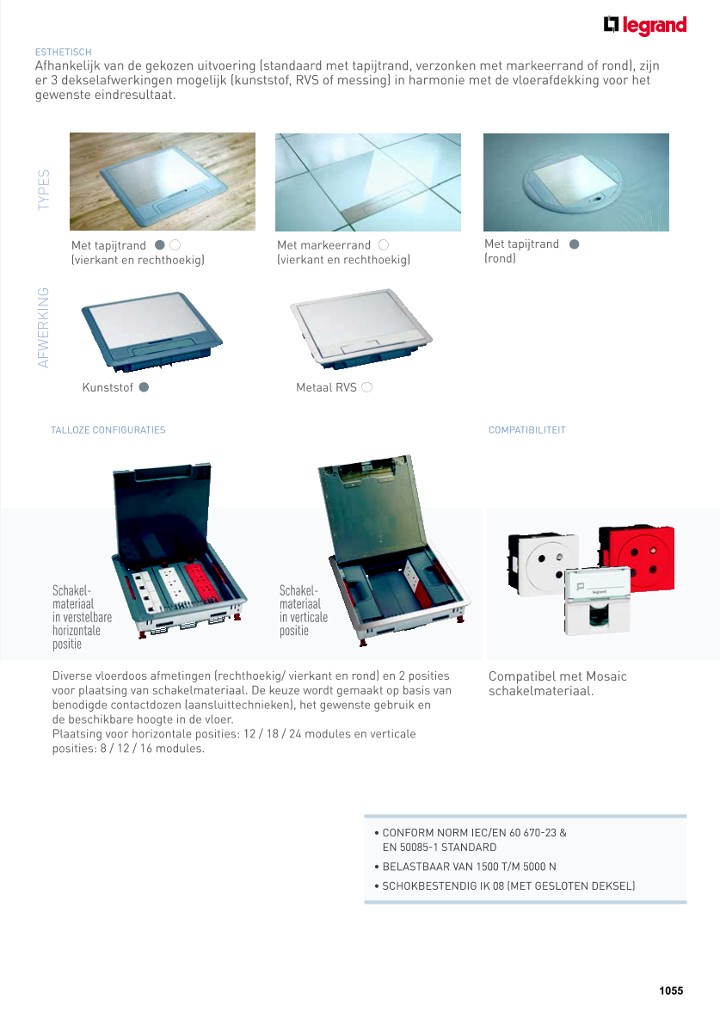 legrand

ESTHETISCH
Afhankelijk van de gekozen uitvoering (standaard met tapijtrand, verzonken met markeerrand of rond), zijn er 3 dekselafwerkingen mogelijk (kunststof, RVS of messing) in harmonie met de vloerafdekking voor het gewenste eindresultaat.

TYPES

Met tapijtrand (vierkant en rechthoekig)

Met markeerrand (vierkant en rechthoekig)

Met tapijtrand (rond)

AFWERKING

Kunststof

Metaal RVS

TALLOZE CONFIGURATIES

Schakelmateriaal in verstelbare horizontale positie

Schakelmateriaal in verticale positie

Diverse vloerdoos afmetingen (rechthoekig/ vierkant en rond) en 2 posities voor plaatsing van schakelmateriaal. De keuze wordt gemaakt op basis van benodigde contactdozen (aansluittechnieken), het gewenste gebruik en de beschikbare hoogte in de vloer.
Plaatsing voor horizontale posities: 12 / 18 / 24 modules en verticale posities: 8 / 12 / 16 modules.

COMPATIBILITEIT

Compatibel met Mosaic schakelmateriaal.

• CONFORM NORM IEC/EN 60 670-23 & EN 50085-1 STANDARD
• BELASTBAAR VAN 1500 T/M 5000 N
• SCHOKBESTENDIG IK 08 (MET GESLOTEN DEKSEL)

1055