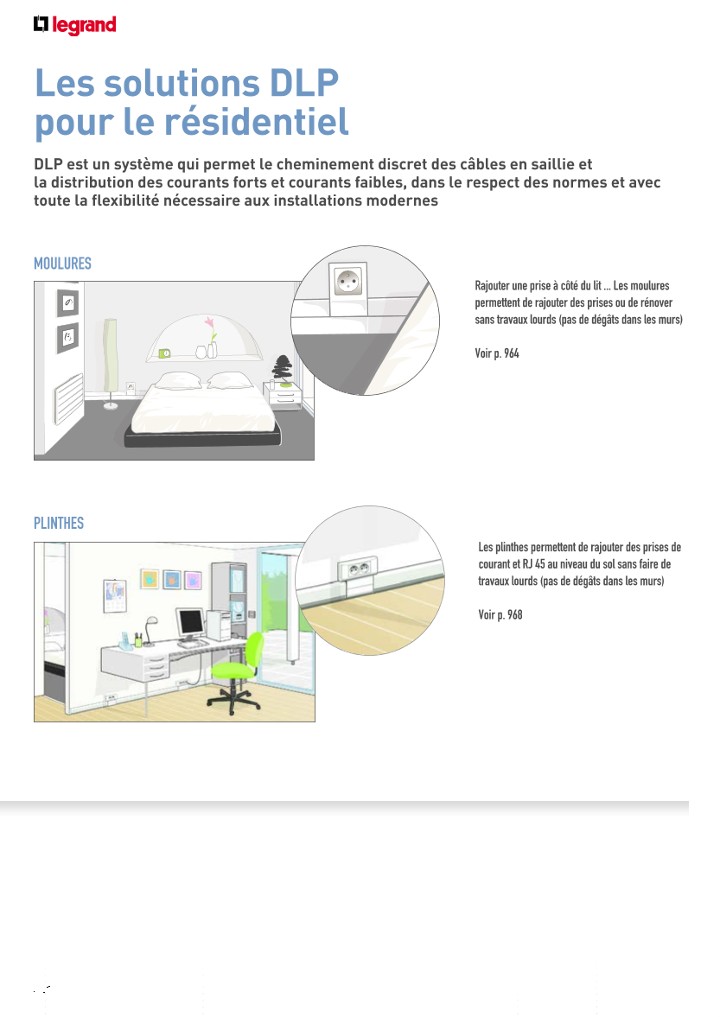 legrand

Les solutions DLP pour le résidentiel

DLP est un système qui permet le cheminement discret des câbles en saillie et la distribution des courants forts et courants faibles, dans le respect des normes et avec toute la flexibilité nécessaire aux installations modernes

MOULURES

Rajouter une prise à côté du lit ... Les moulures permettent de rajouter des prises ou de rénover sans travaux lourds (pas de dégâts dans les murs)

Voir p. 964

PLINTHES

Les plinthes permettent de rajouter des prises de courant et RJ 45 au niveau du sol sans faire de travaux lourds (pas de dégâts dans les murs)

Voir p. 968